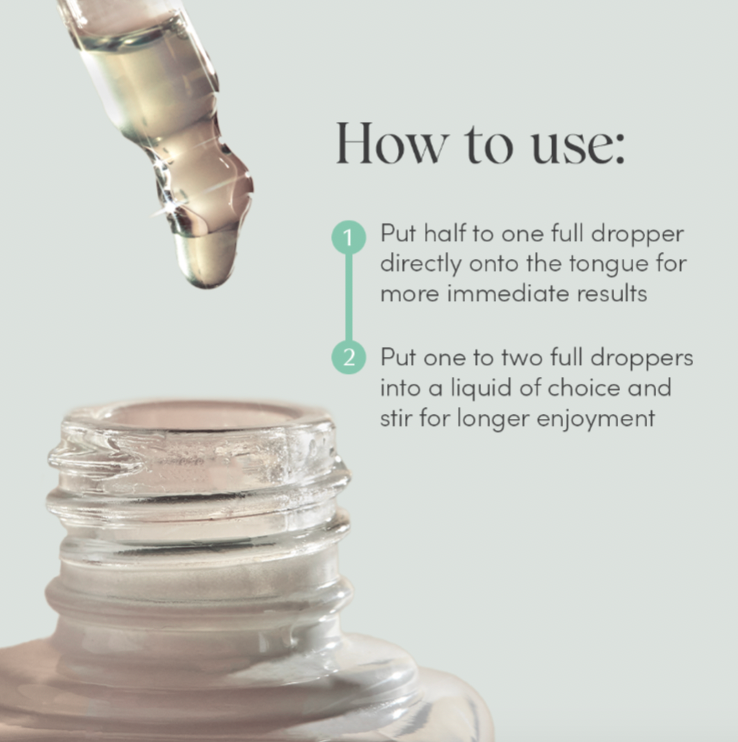 How to use:

1 Put half to one full dropper directly onto the tongue for more immediate results

2 Put one to two full droppers into a liquid of choice and stir for longer enjoyment